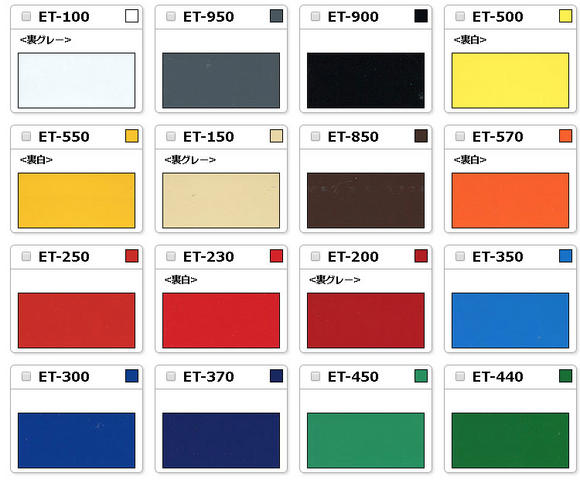 ET-100
<裏グレー>

ET-950

ET-900

ET-500
<裏白>

ET-550
<裏白>

ET-150
<裏グレー>

ET-850

ET-570
<裏白>

ET-250

ET-230
<裏白>

ET-200
<裏グレー>

ET-350

ET-300

ET-370

ET-450

ET-440